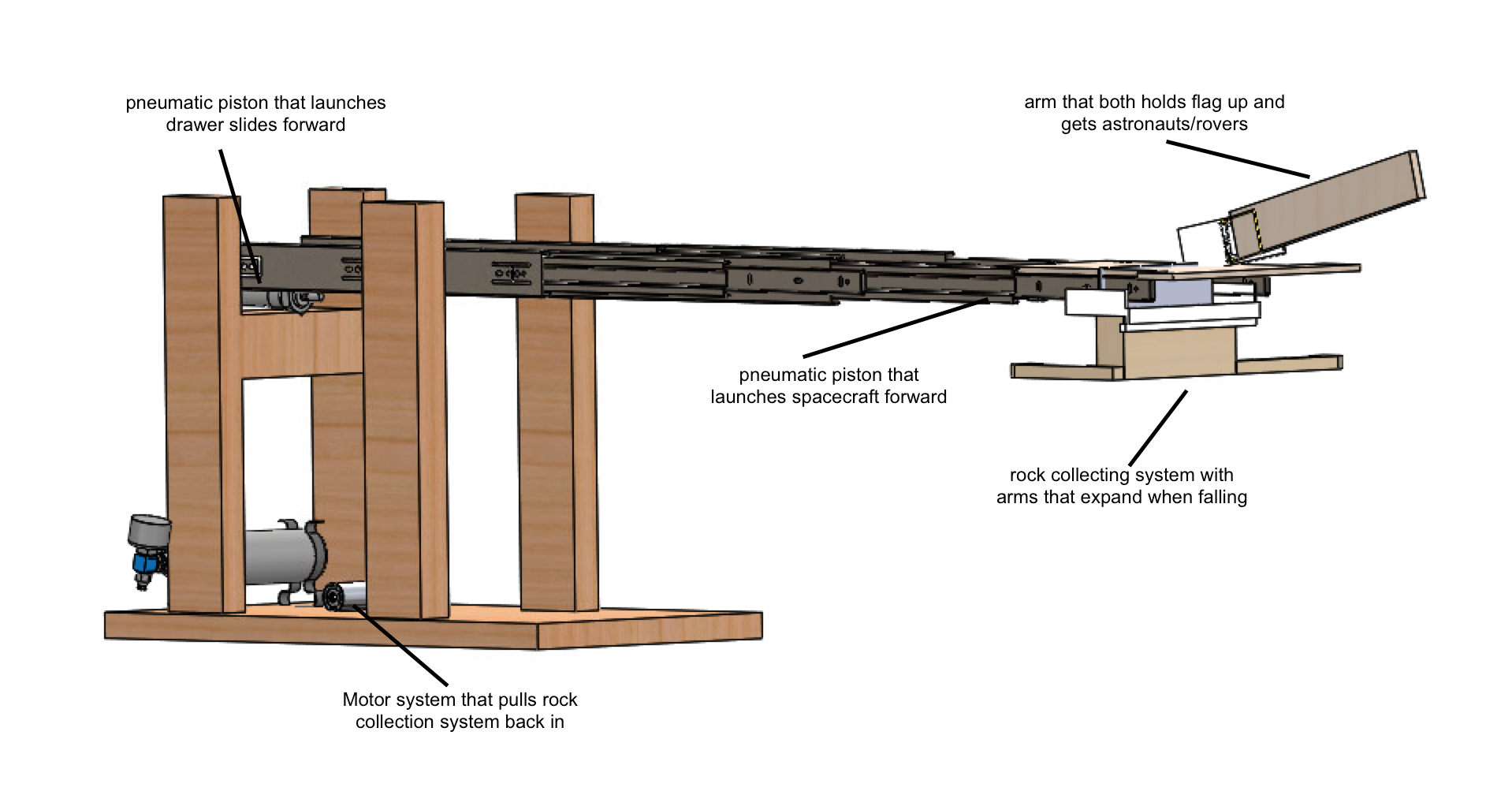 pneumatic piston that launches drawer slides forward

arm that both holds flag up and gets astronauts/rovers

pneumatic piston that launches spacecraft forward

rock collecting system with arms that expand when falling

Motor system that pulls rock collection system back in