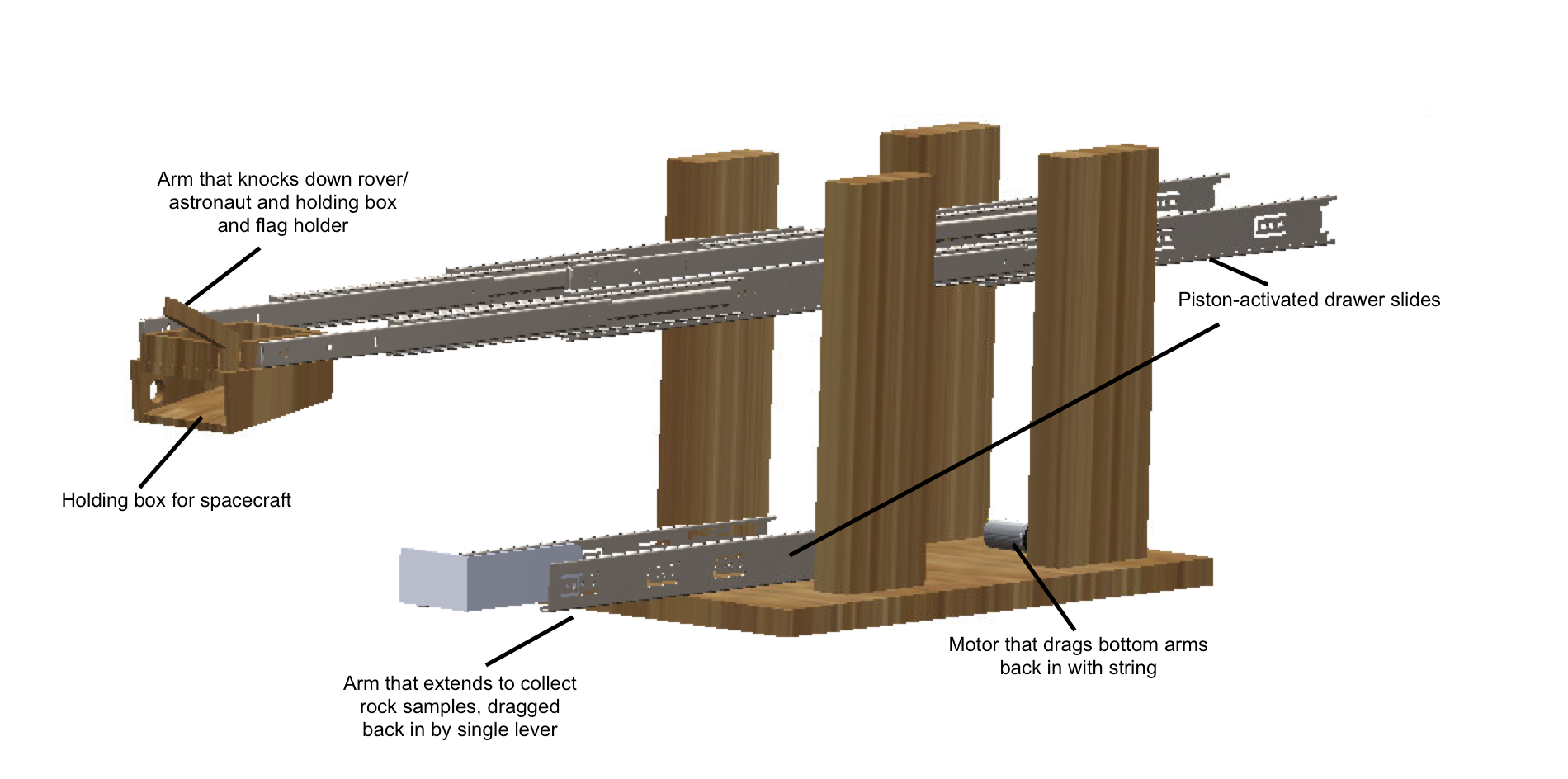 Arm that knocks down rover/ astronaut and holding box and flag holder

Piston-activated drawer slides

Holding box for spacecraft

Motor that drags bottom arms back in with string

Arm that extends to collect rock samples, dragged back in by single lever