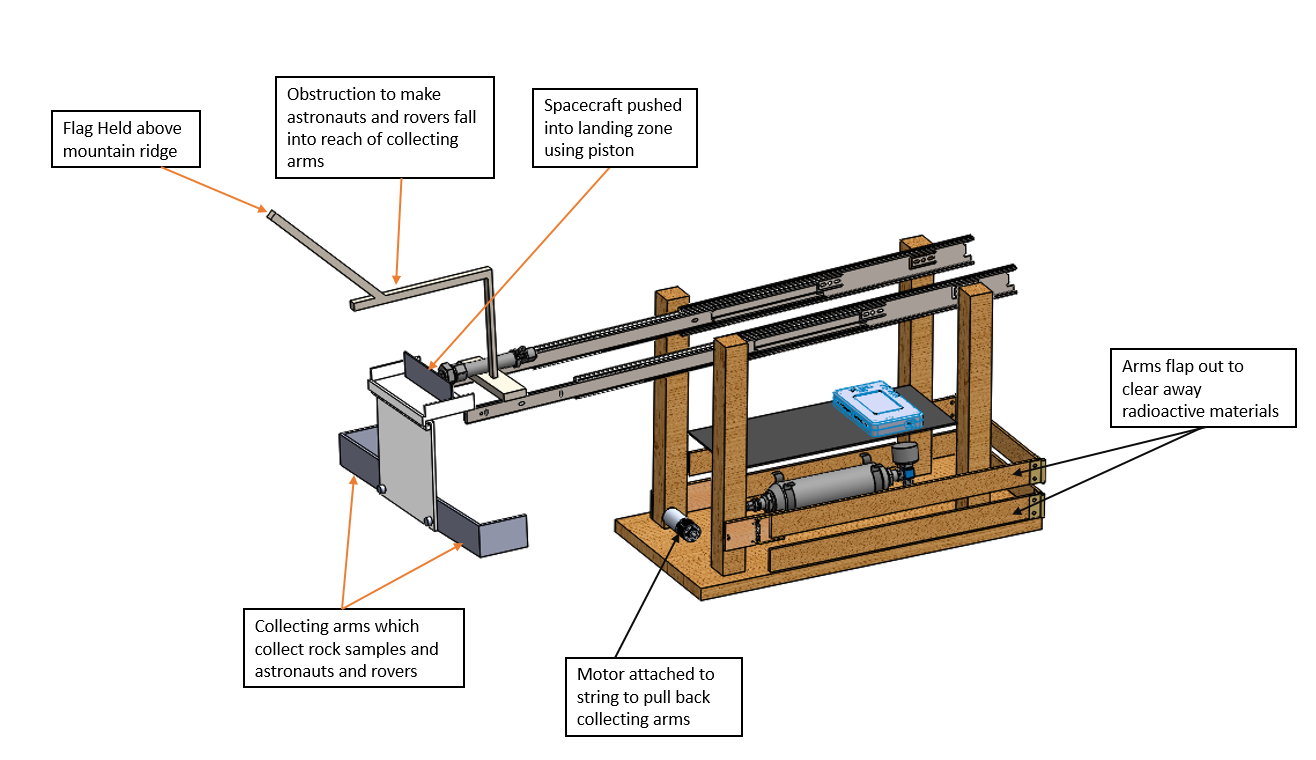 Flag Held above mountain ridge

Obstruction to make astronauts and rovers fall into reach of collecting arms

Spacecraft pushed into landing zone using piston

Arms flap out to clear away radioactive materials

Collecting arms which collect rock samples and astronauts and rovers

Motor attached to string to pull back collecting arms